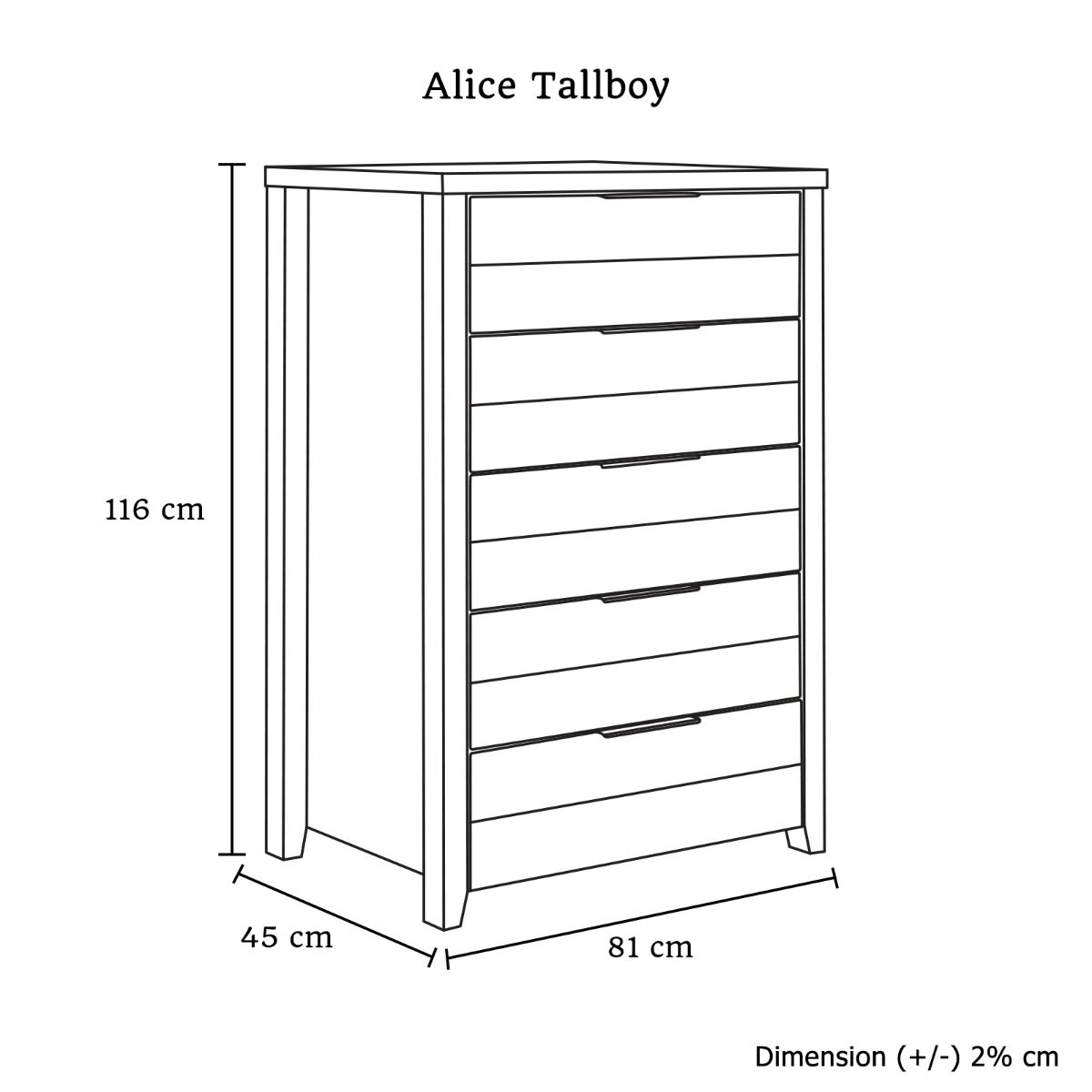 Alice Tallboy

116 cm

45 cm

81 cm

Dimension (+/-) 2% cm