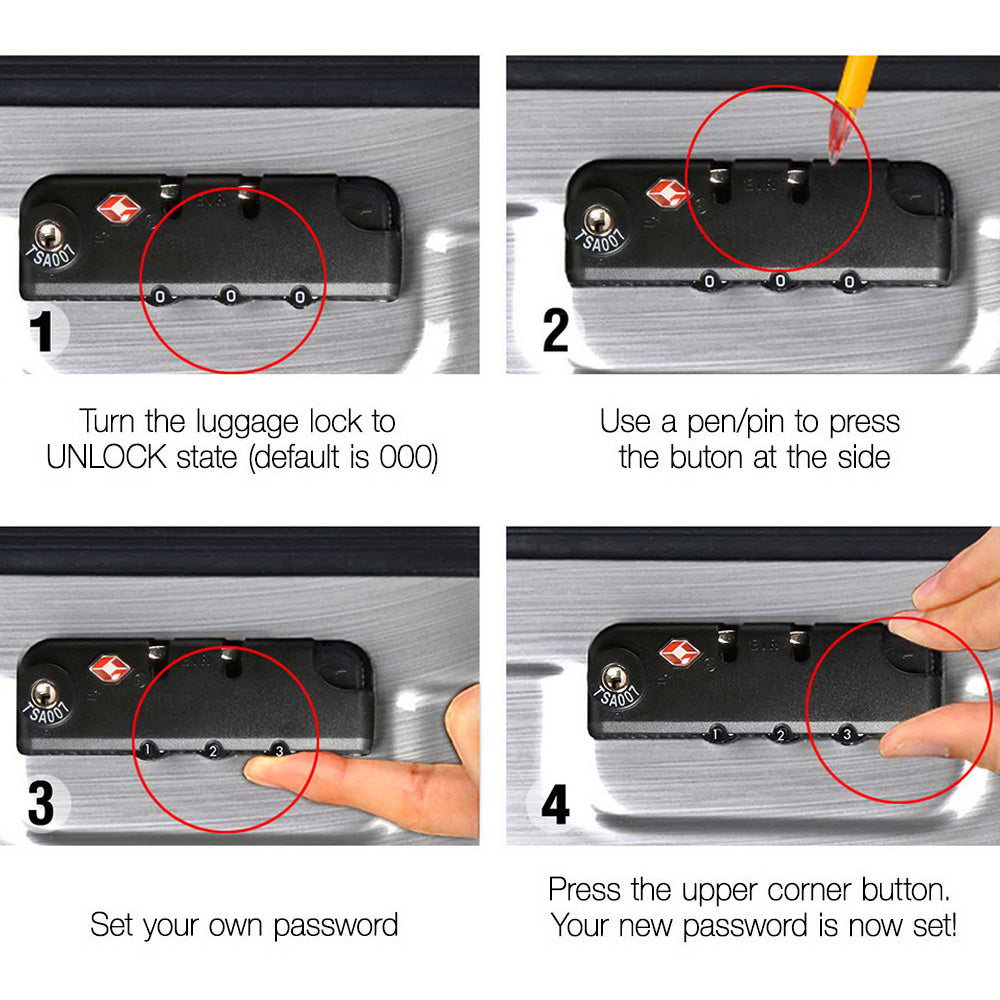 TSA007
0 0 0
1
Turn the luggage lock to UNLOCK state (default is 000)

TSA007
0 0 0
2
Use a pen/pin to press the buton at the side

TSA007
1 2 3
3
Set your own password

TSA007
1 2 3
4
Press the upper corner button. Your new password is now set!