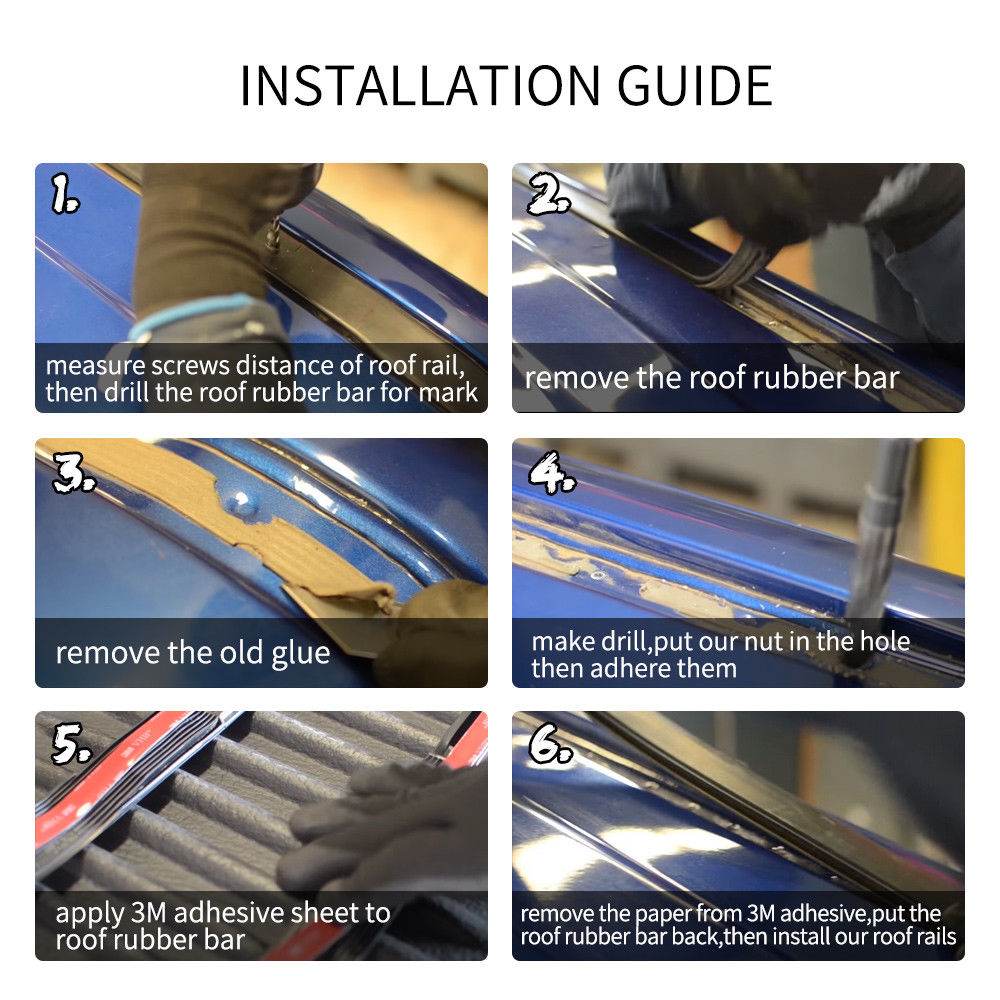 INSTALLATION GUIDE

1.

measure screws distance of roof rail, then drill the roof rubber bar for mark

2.

remove the roof rubber bar

3.

remove the old glue

4.

make drill,put our nut in the hole then adhere them

5.

apply 3M adhesive sheet to roof rubber bar

6.

remove the paper from 3M adhesive,put the roof rubber bar back,then install our roof rails