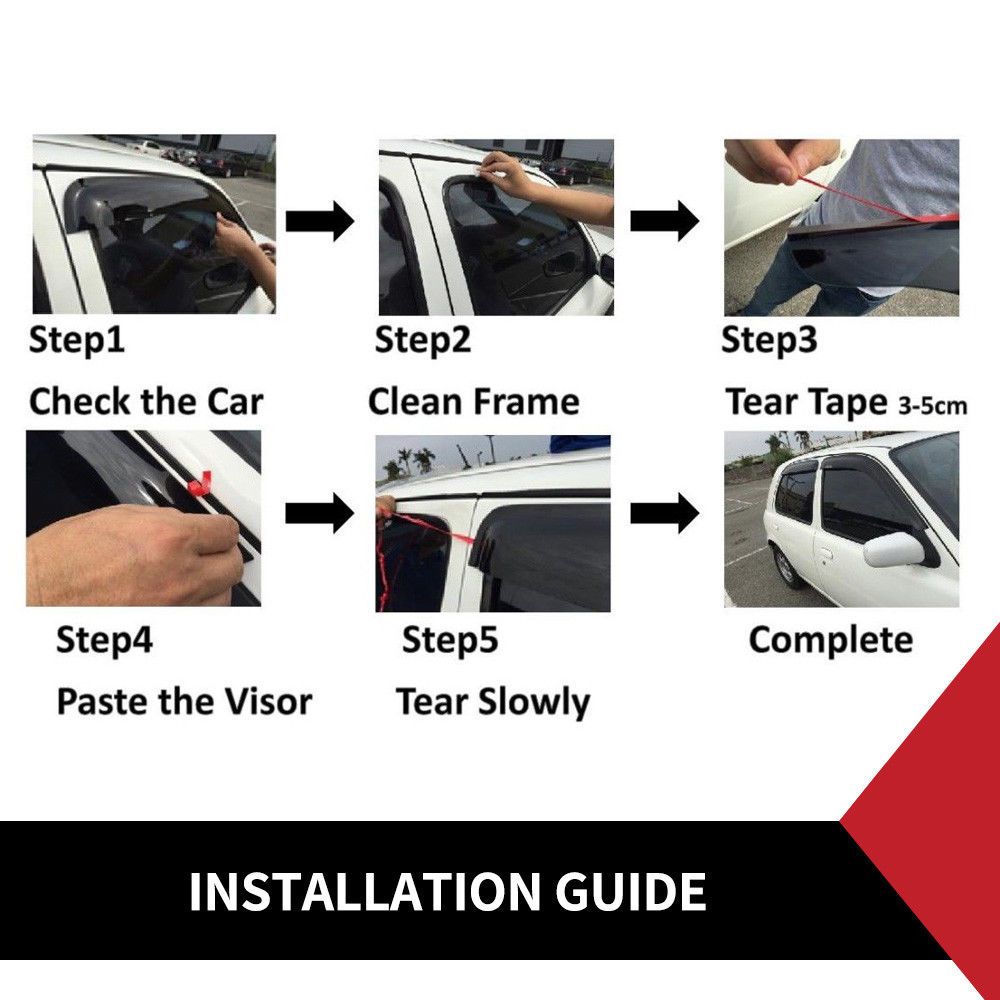 Step1
Check the Car

Step2
Clean Frame

Step3
Tear Tape 3-5cm

Step4
Paste the Visor

Step5
Tear Slowly

Complete

INSTALLATION GUIDE