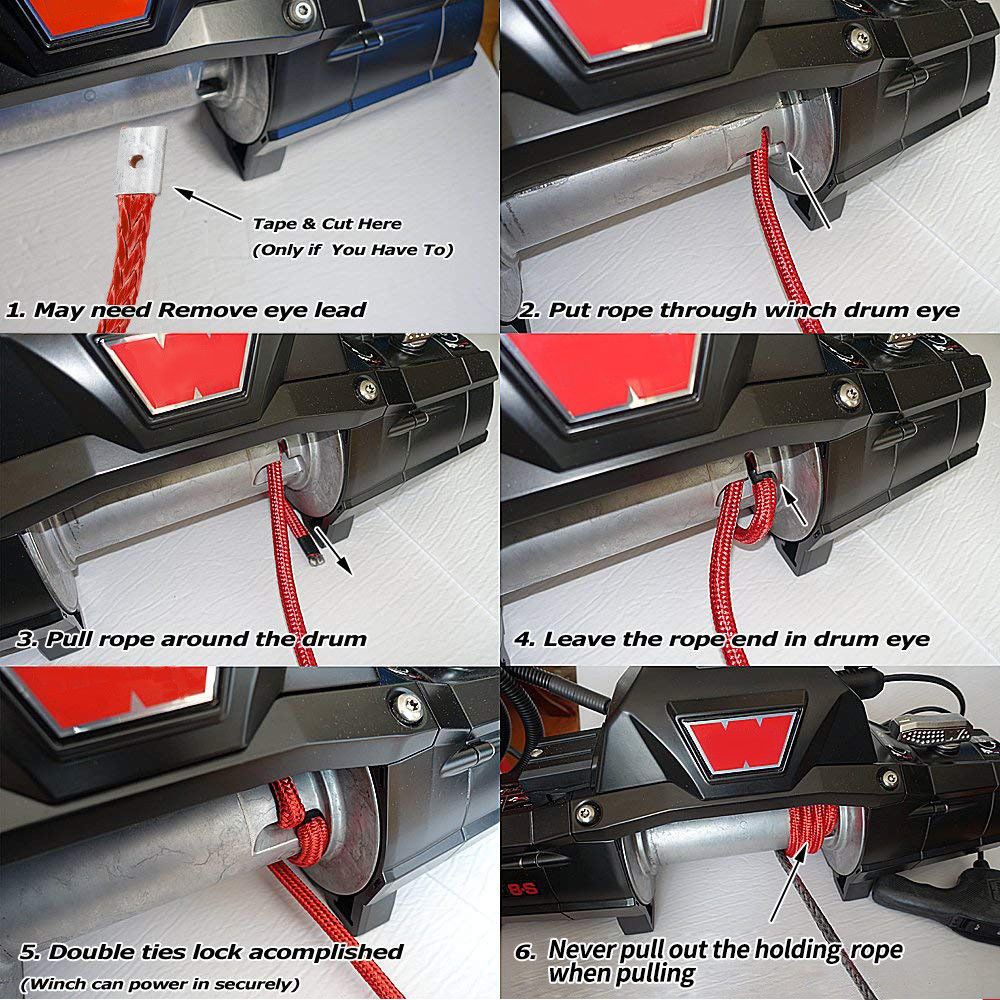 Tape & Cut Here
(Only if You Have To)

1. May need Remove eye lead

2. Put rope through winch drum eye

3. Pull rope around the drum

4. Leave the rope end in drum eye

5. Double ties lock acomplished
(Winch can power in securely)

6. Never pull out the holding rope when pulling